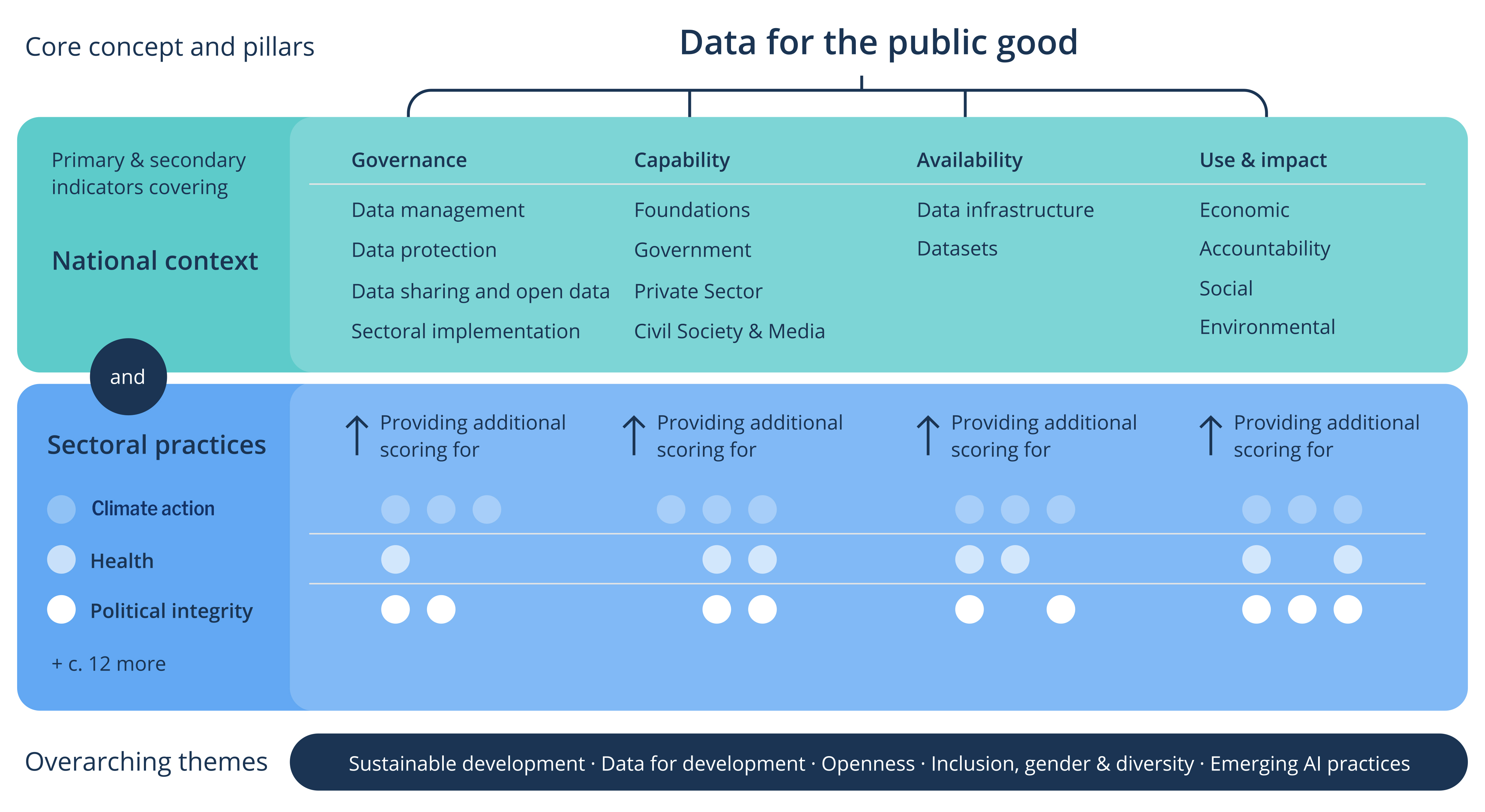 Core concept and pillars

Data for the public good

Primary & secondary indicators covering

National context

Governance
Data management
Data protection
Data sharing and open data
Sectoral implementation

Capability
Foundations
Government
Private Sector
Civil Society & Media

Availability
Data infrastructure
Datasets

Use & impact
Economic
Accountability
Social
Environmental

and

Sectoral practices

Climate action
Health
Political integrity
+ c. 12 more

↑ Providing additional scoring for

↑ Providing additional scoring for

↑ Providing additional scoring for

↑ Providing additional scoring for

Overarching themes

Sustainable development · Data for development · Openness · Inclusion, gender & diversity · Emerging AI practices